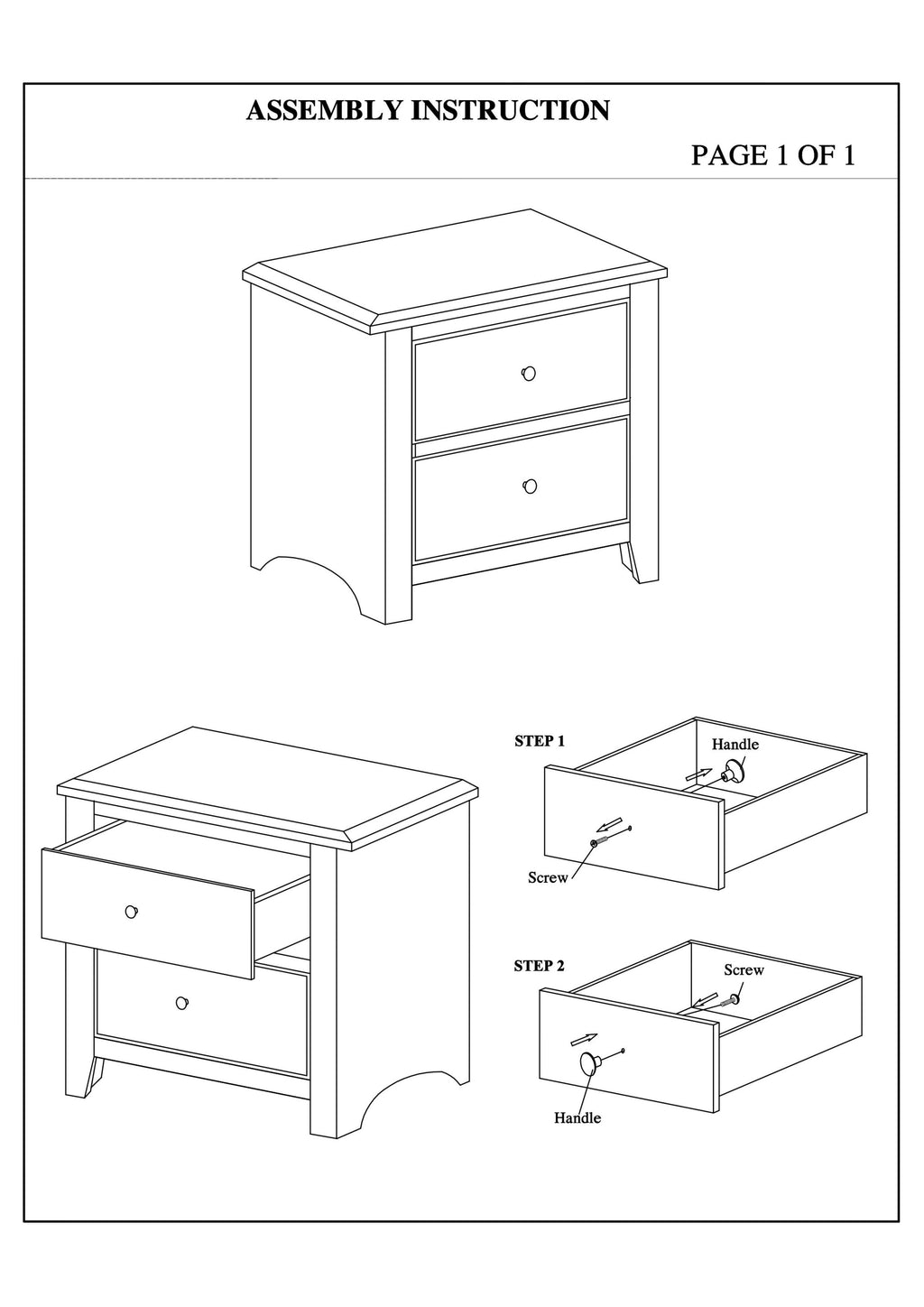 ASSEMBLY INSTRUCTION

PAGE 1 OF 1

STEP 1

Handle

Screw

STEP 2

Screw

Handle